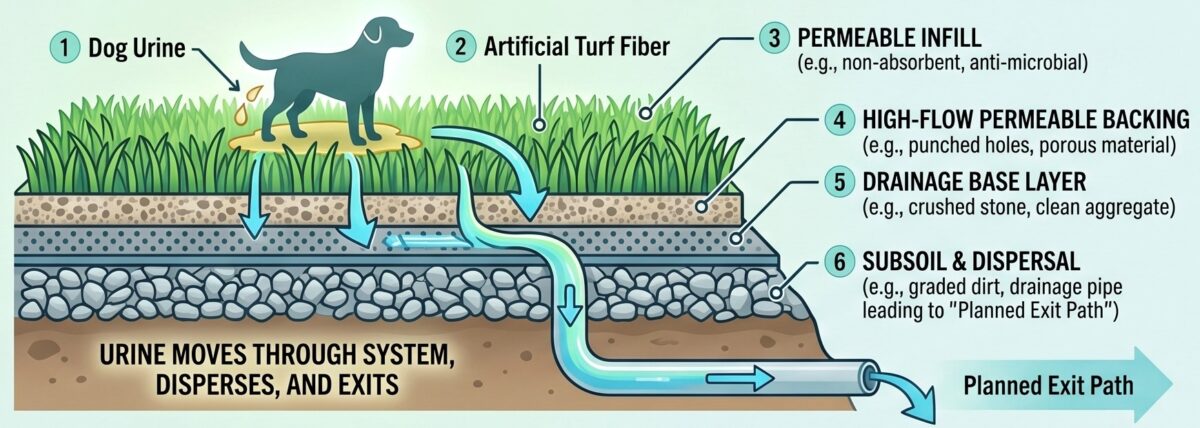 1 Dog Urine

2 Artificial Turf Fiber

3 PERMEABLE INFILL
(e.g., non-absorbent, anti-microbial)

4 HIGH-FLOW PERMEABLE BACKING
(e.g., punched holes, porous material)

5 DRAINAGE BASE LAYER
(e.g., crushed stone, clean aggregate)

6 SUBSOIL & DISPERSAL
(e.g., graded dirt, drainage pipe leading to "Planned Exit Path")

URINE MOVES THROUGH SYSTEM, DISPERSES, AND EXITS

Planned Exit Path